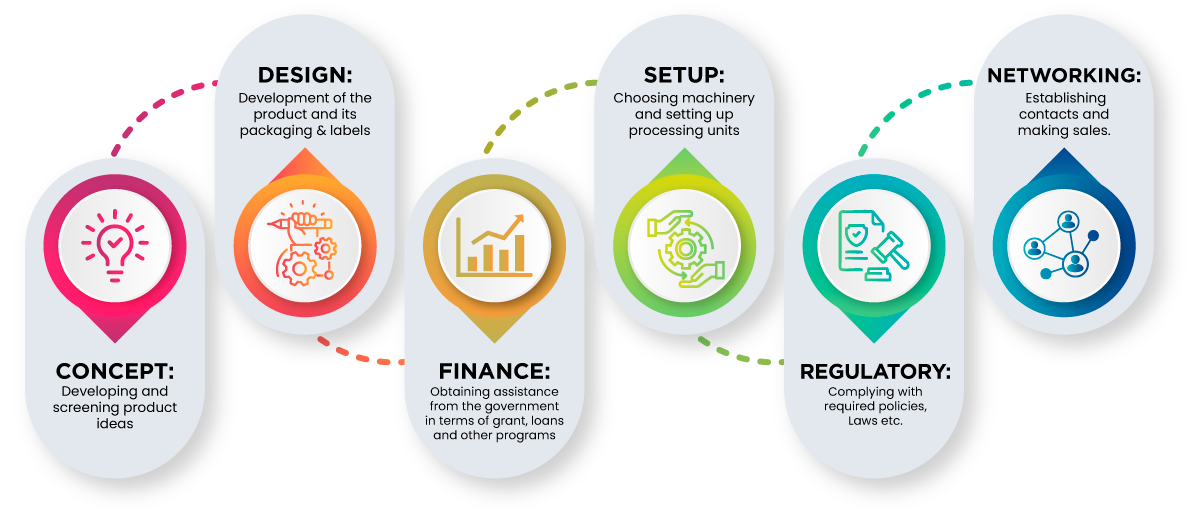 CONCEPT:
Developing and screening product ideas

DESIGN:
Development of the product and its packaging & labels

FINANCE:
Obtaining assistance from the government in terms of grant, loans and other programs

SETUP:
Choosing machinery and setting up processing units

REGULATORY:
Complying with required policies, Laws etc.

NETWORKING:
Establishing contacts and making sales.